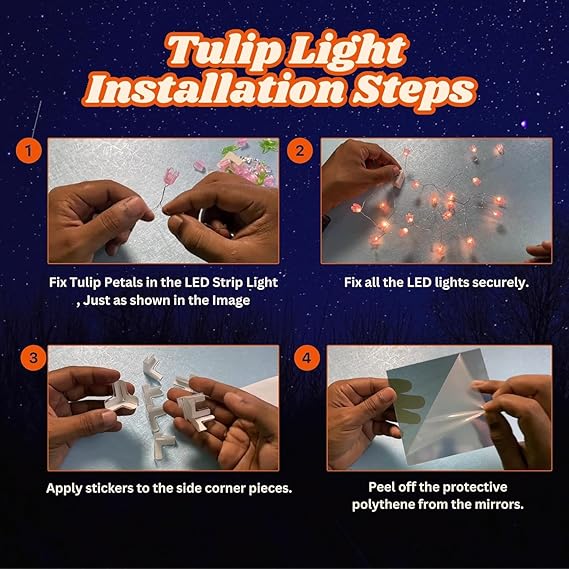 Tulip Light Installation Steps

1

Fix Tulip Petals in the LED Strip Light , Just as shown in the Image

2

Fix all the LED lights securely.

3

Apply stickers to the side corner pieces.

4

Peel off the protective polythene from the mirrors.