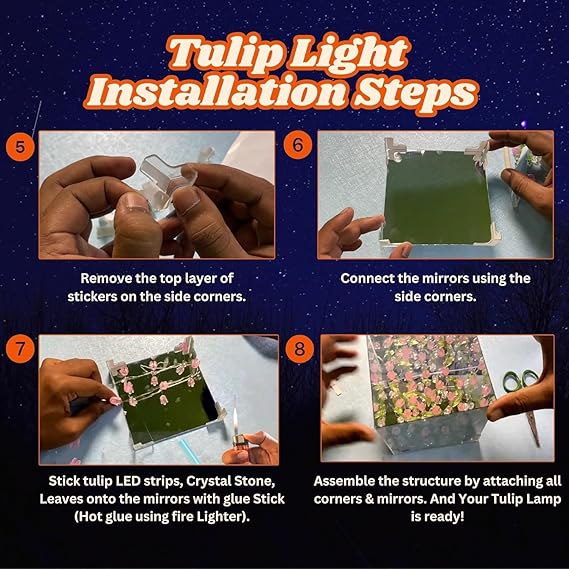 Tulip Light Installation Steps

5

Remove the top layer of stickers on the side corners.

6

Connect the mirrors using the side corners.

7

Stick tulip LED strips, Crystal Stone, Leaves onto the mirrors with glue Stick (Hot glue using fire Lighter).

8

Assemble the structure by attaching all corners & mirrors. And Your Tulip Lamp is ready!